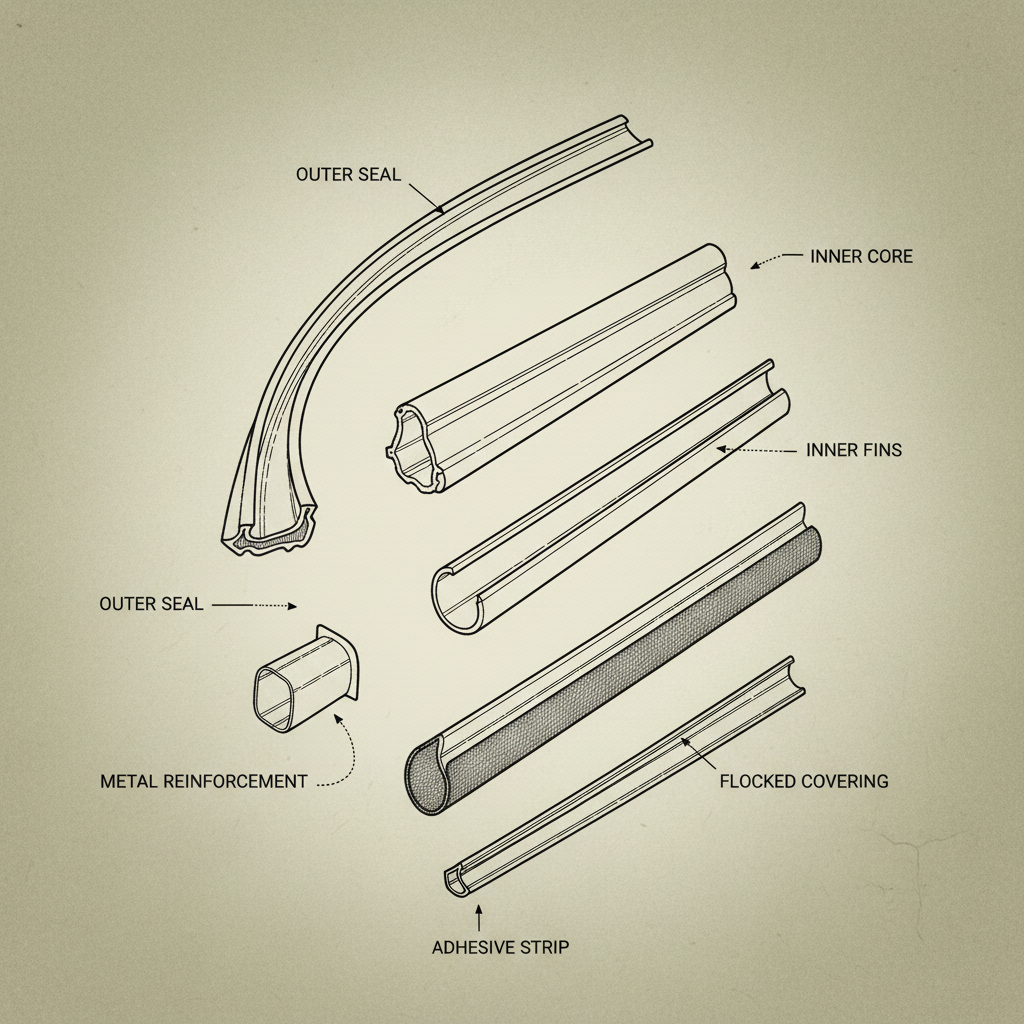 OUTER SEAL

INNER CORE

INNER FINS

OUTER SEAL

METAL REINFORCEMENT

FLOCKED COVERING

ADHESIVE STRIP