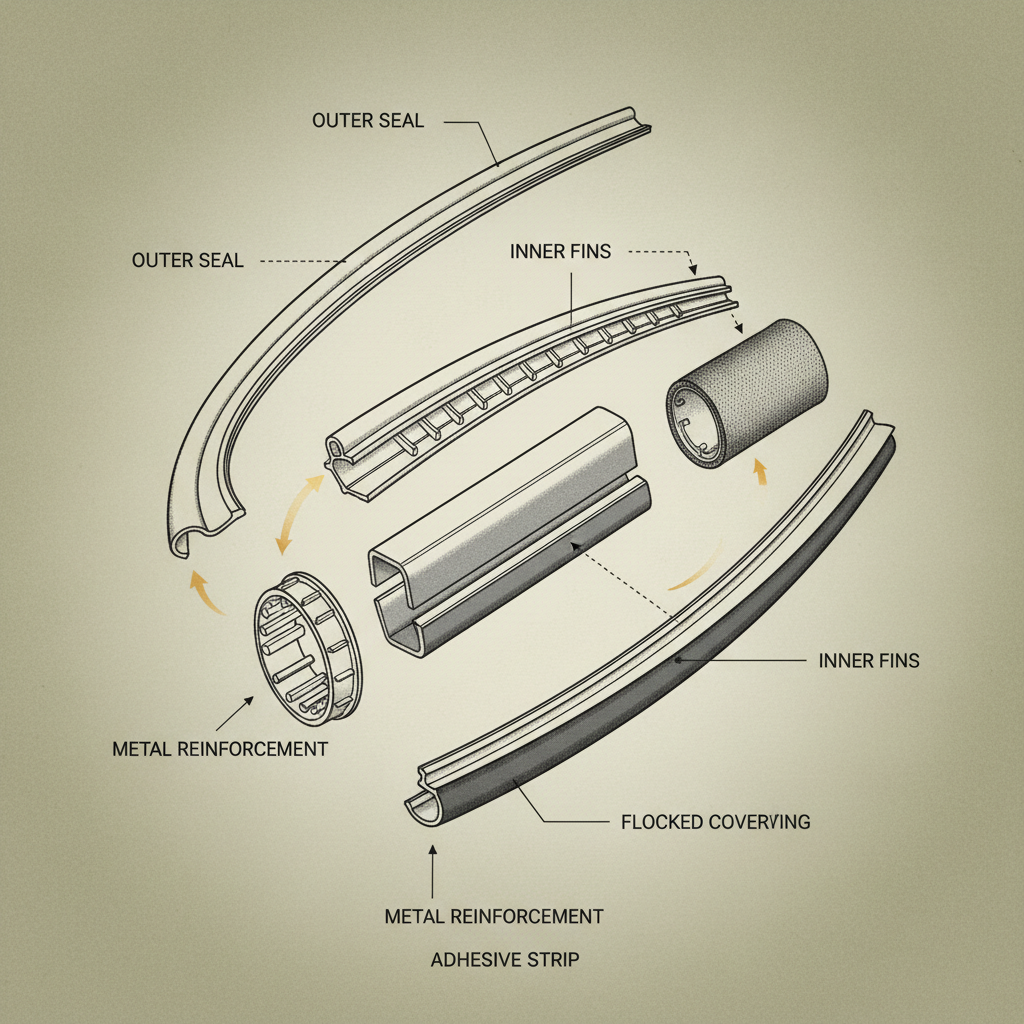 OUTER SEAL

OUTER SEAL

INNER FINS

INNER FINS

METAL REINFORCEMENT

FLOCKED COVERVING

METAL REINFORCEMENT

ADHESIVE STRIP