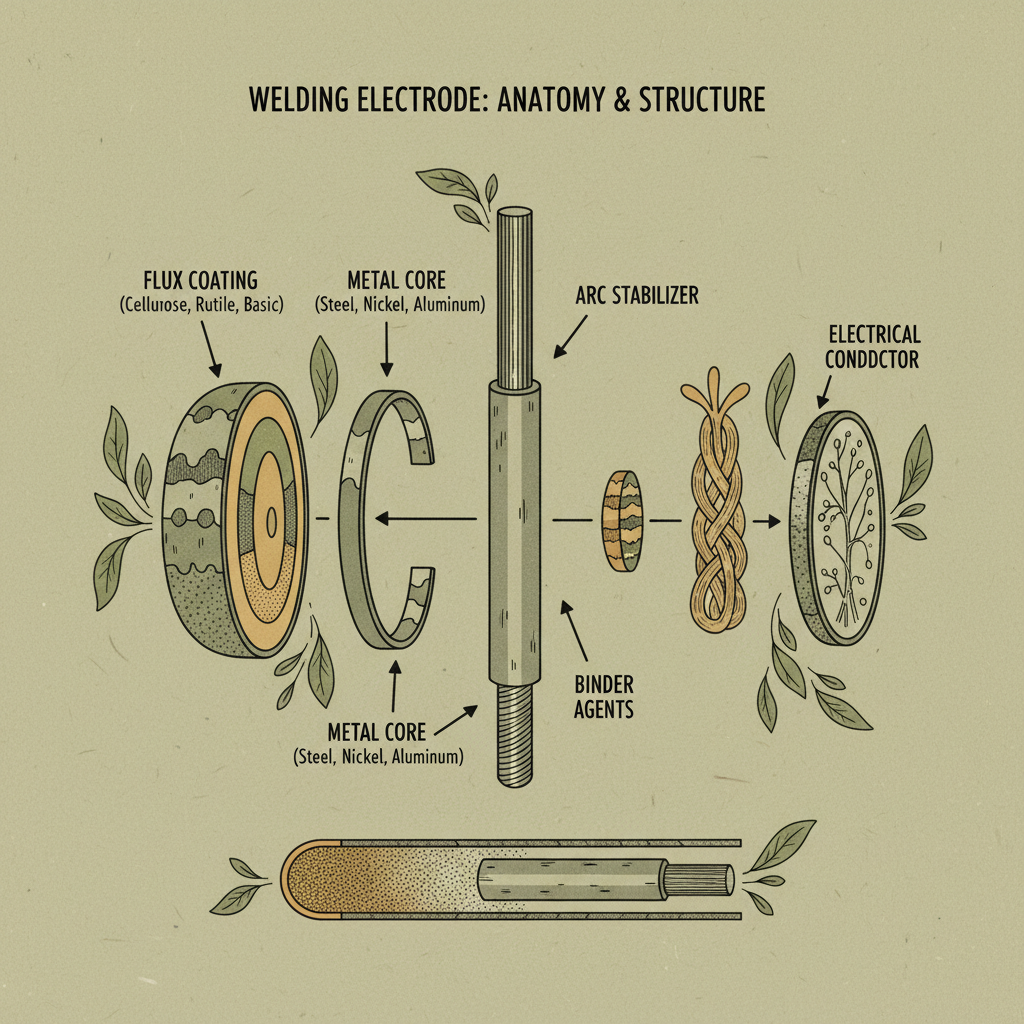 WELDING ELECTRODE: ANATOMY & STRUCTURE

FLUX COATING
(Cellulose, Rutile, Basic)

METAL CORE
(Steel, Nickel, Aluminum)

ARC STABILIZER

ELECTRICAL
CONDDCTOR

BINDER
AGENTS

METAL CORE
(Steel, Nickel, Aluminum)