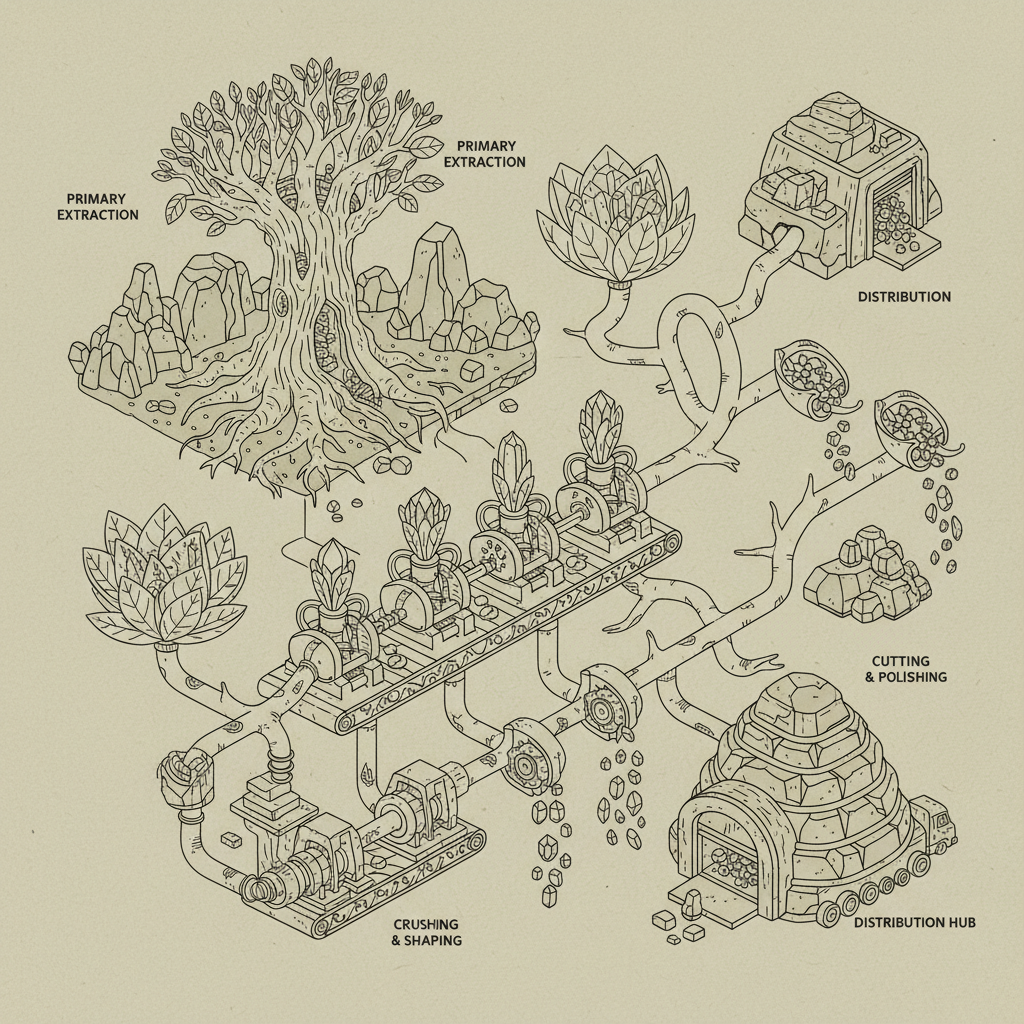 PRIMARY EXTRACTION

PRIMARY EXTRACTION

DISTRIBUTION

CUTTING & POLISHING

CRUSHING & SHAPING

DISTRIBUTION HUB