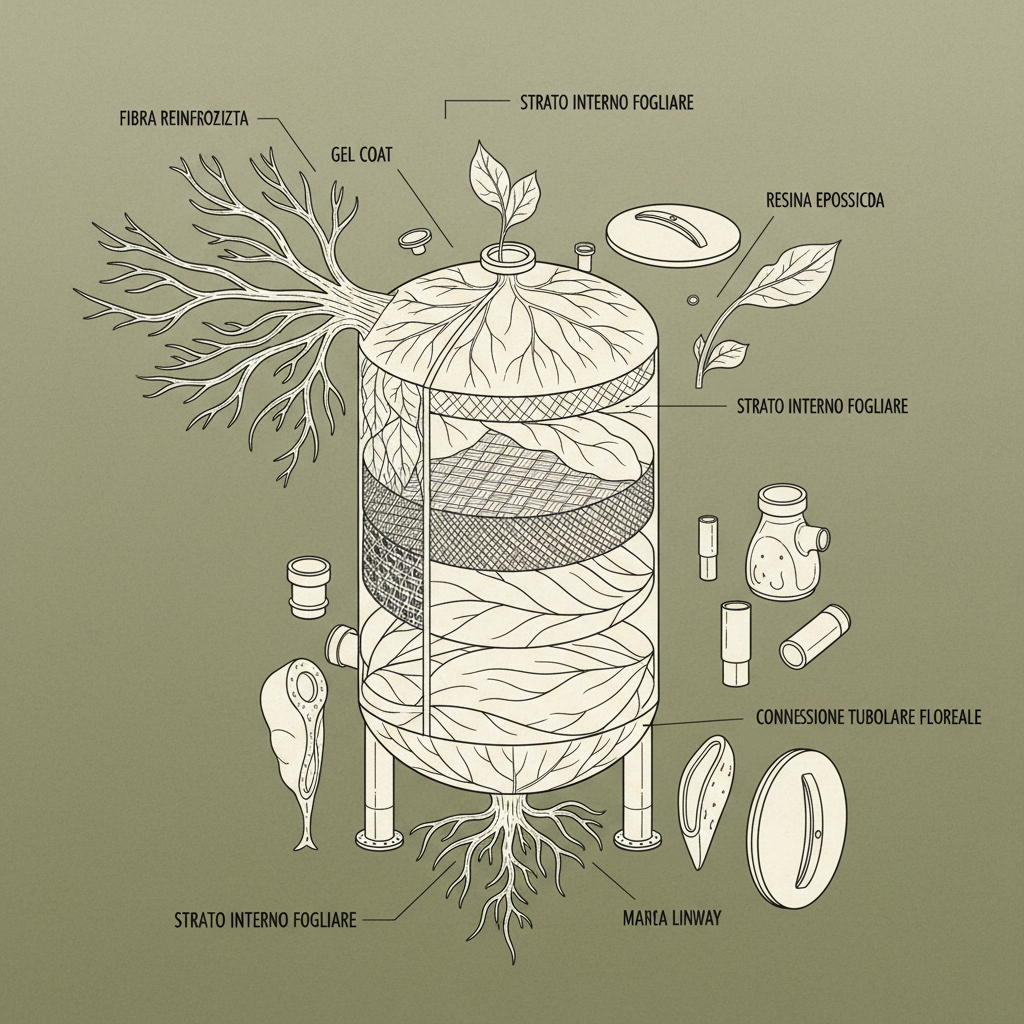 FIBRA REINFROZIZTA

STRATO INTERNO FOGLIARE

GEL COAT

RESINA EPOSSICDA

STRATO INTERNO FOGLIARE

CONNESSIONE TUBOLARE FLOREALE

STRATO INTERNO FOGLIARE

MARCA LINWAY