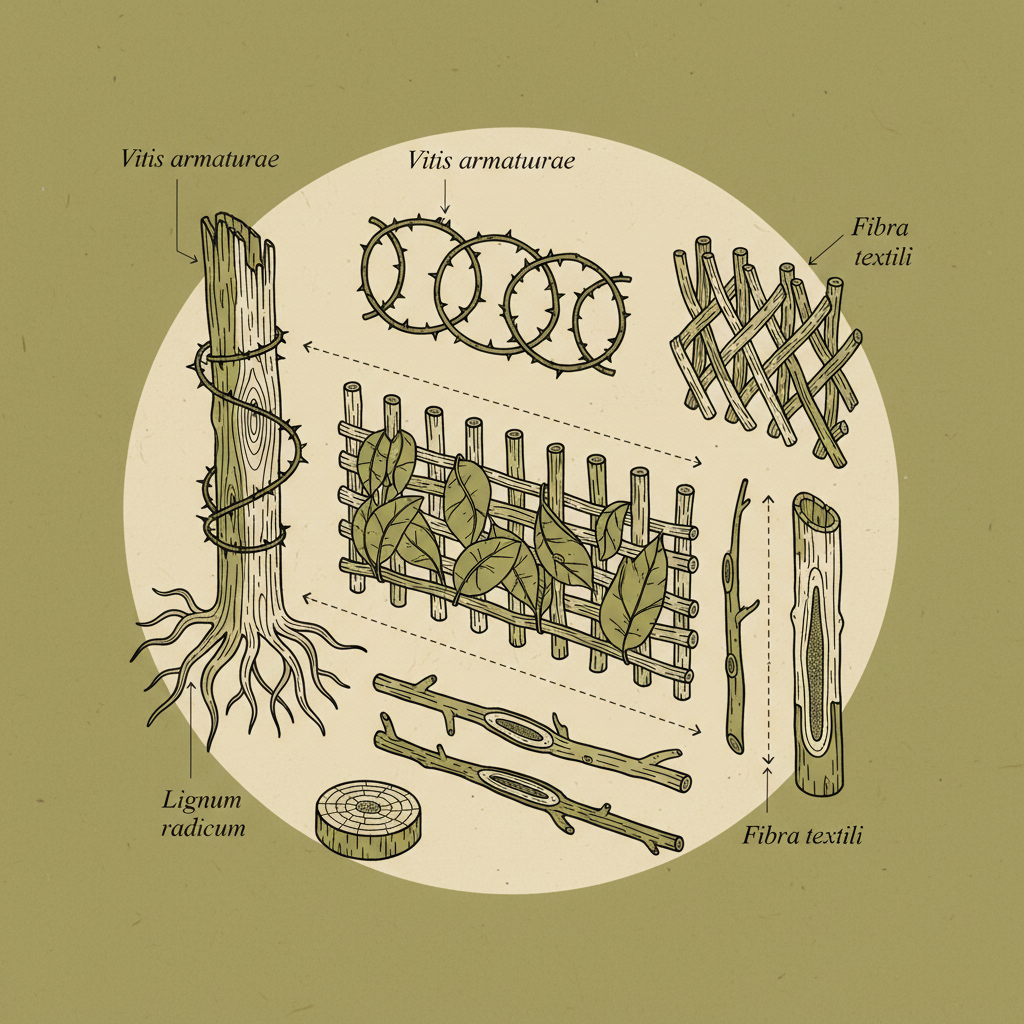 Vitis armaturae

Vitis armaturae

Fibra textili

Lignum radicum

Fibra textili