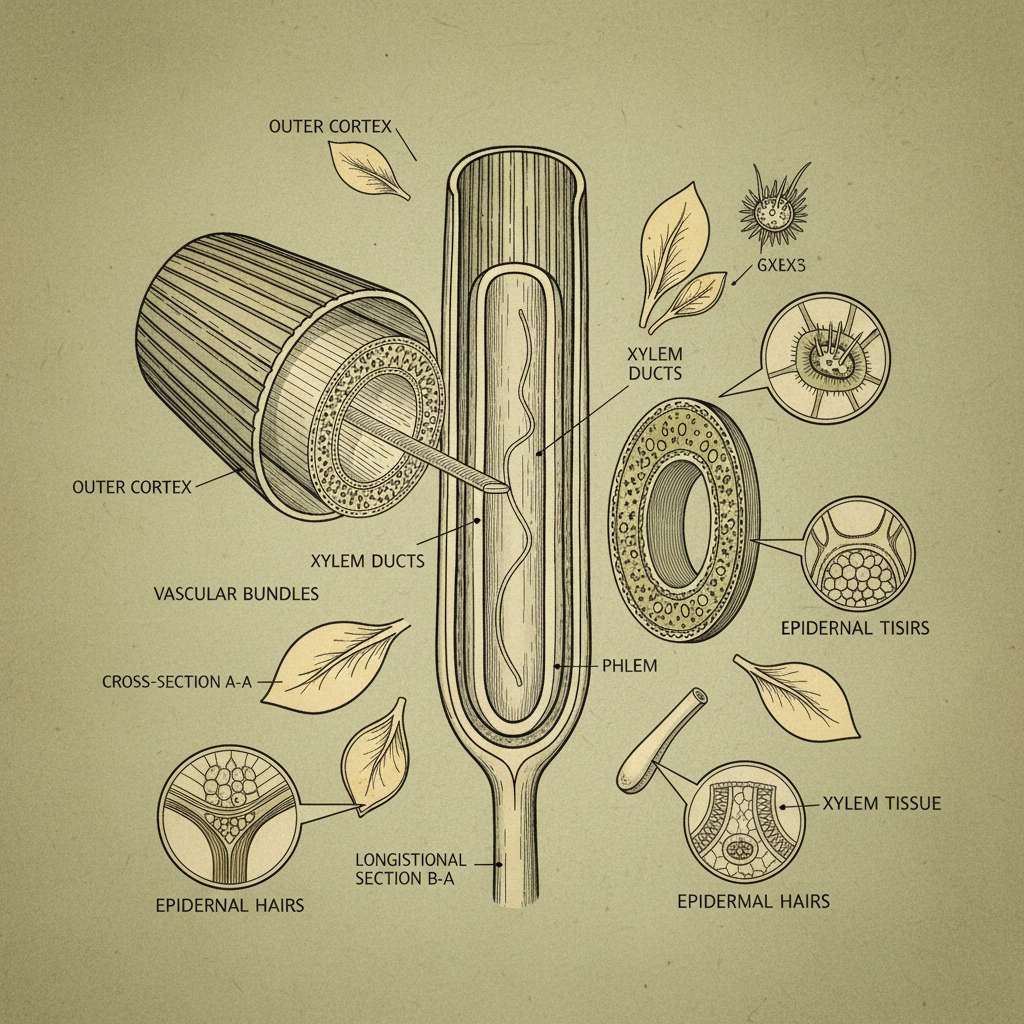 OUTER CORTEX

GXEX3

XYLEM DUCTS

OUTER CORTEX

XYLEM DUCTS

VASCULAR BUNDLES

EPIDERNAL TISIRS

CROSS-SECTION A-A

PHLEM

XYLEM TISSUE

LONGISTIONAL SECTION B-A

EPIDERNAL HAIRS

EPIDERMAL HAIRS