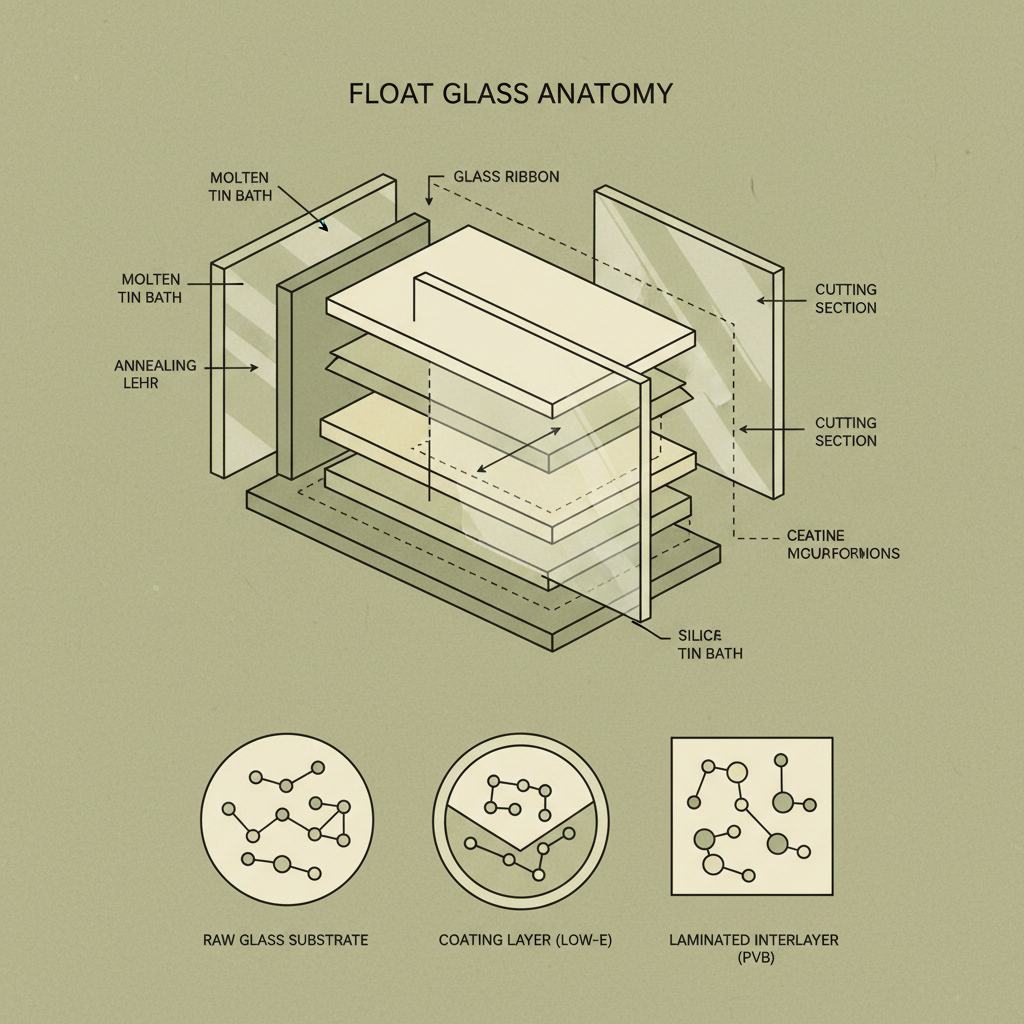 FLOAT GLASS ANATOMY

MOLTEN TIN BATH

GLASS RIBBON

MOLTEN TIN BATH

ANNEALING LEHR

CUTTING SECTION

CUTTING SECTION

CEATINE MCURFORMONS

SILICE TIN BATH

RAW GLASS SUBSTRATE

COATING LAYER (LOW-E)

LAMINATED INTERLAYER (PVB)