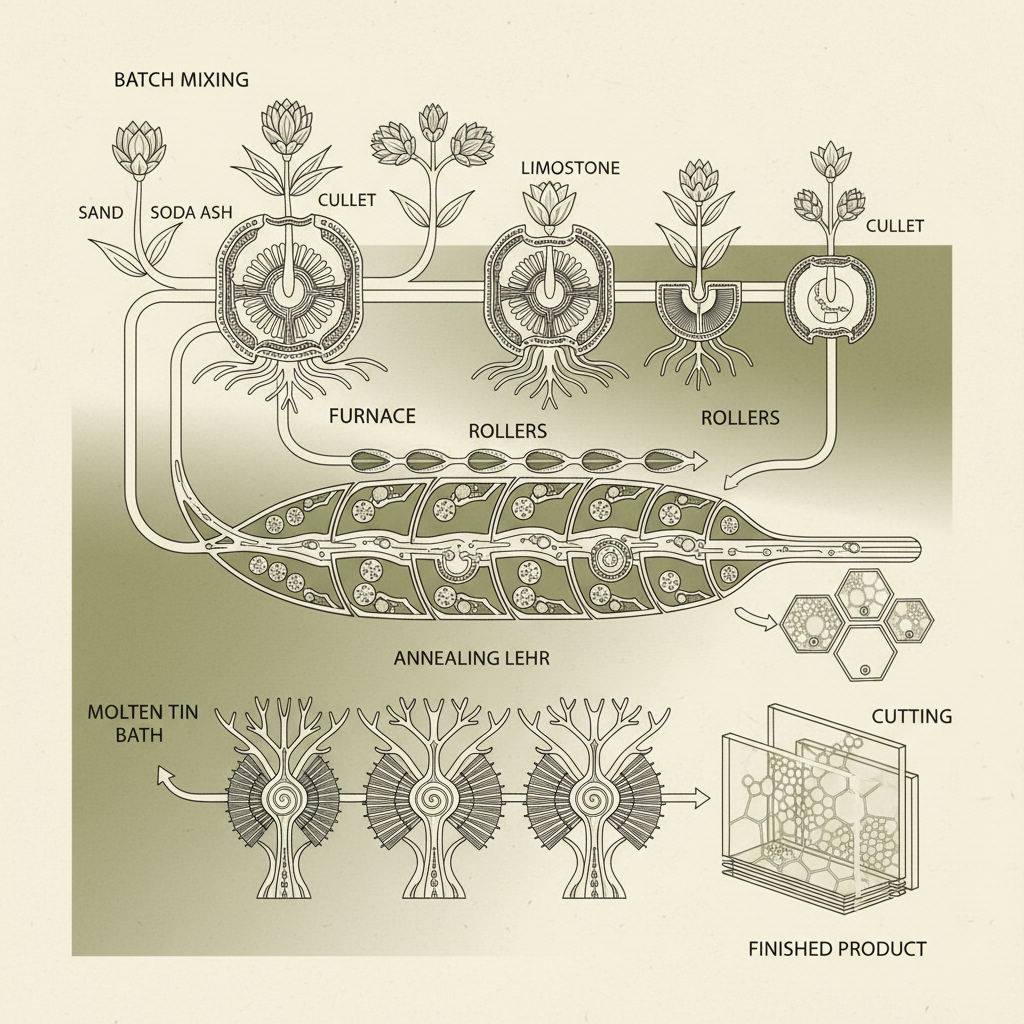 BATCH MIXING

SAND

SODA ASH

CULLET

LIMOSTONE

CULLET

FURNACE

ROLLERS

ROLLERS

ANNEALING LEHR

MOLTEN TIN BATH

CUTTING

FINISHED PRODUCT