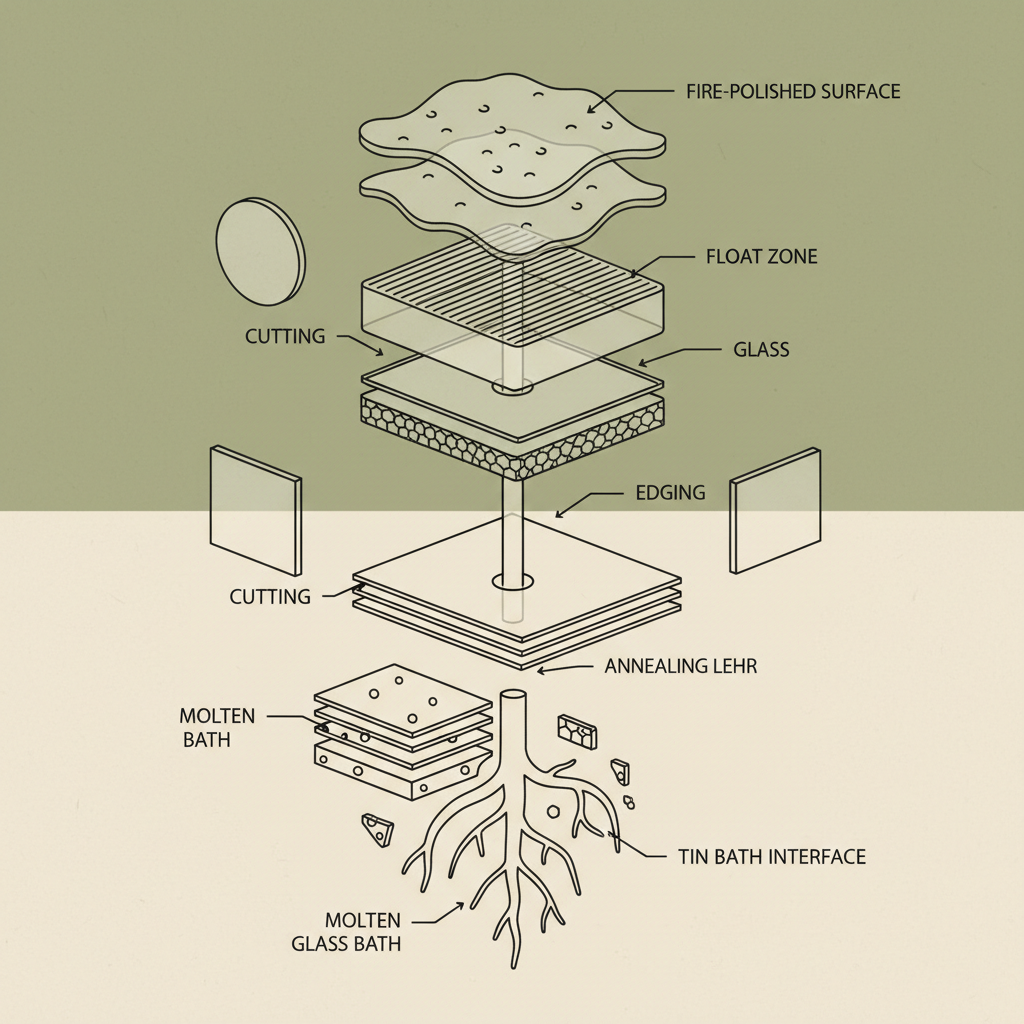 FIRE-POLISHED SURFACE

FLOAT ZONE

CUTTING

GLASS

EDGING

CUTTING

ANNEALING LEHR

MOLTEN BATH

TIN BATH INTERFACE

MOLTEN GLASS BATH