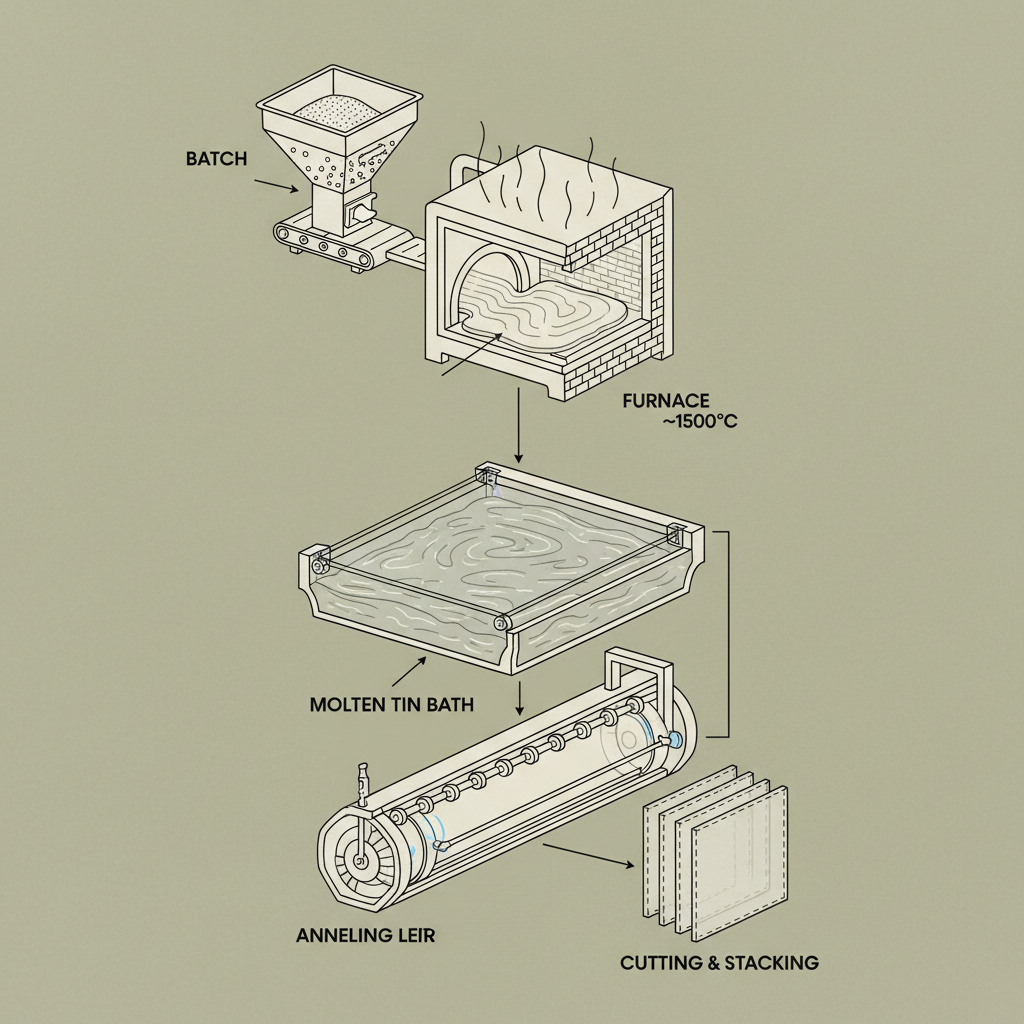 BATCH

FURNACE
~1500°C

MOLTEN TIN BATH

ANNELING LEIR

CUTTING & STACKING