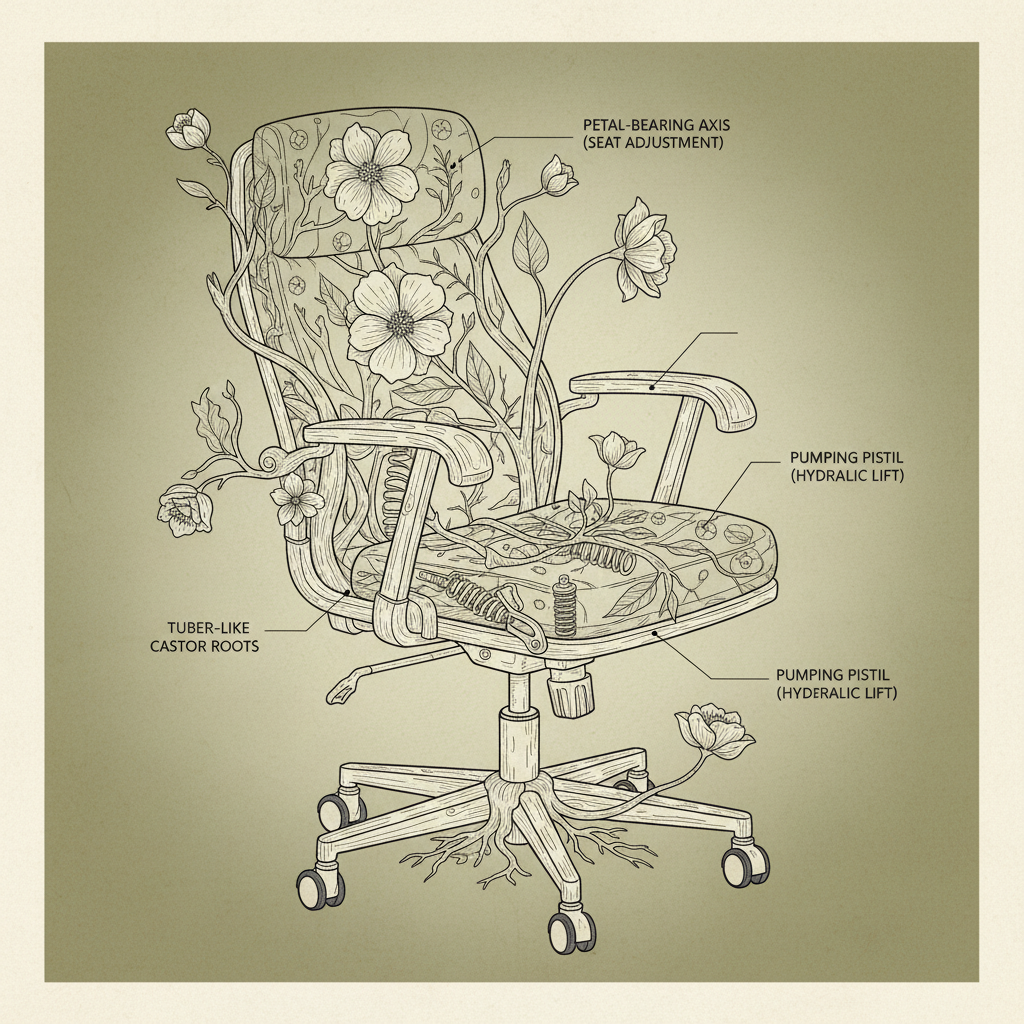 PETAL-BEARING AXIS
(SEAT ADJUSTMENT)

PUMPING PISTIL
(HYDRALIC LIFT)

TUBER-LIKE
CASTOR ROOTS

PUMPING PISTIL
(HYDERALIC LIFT)