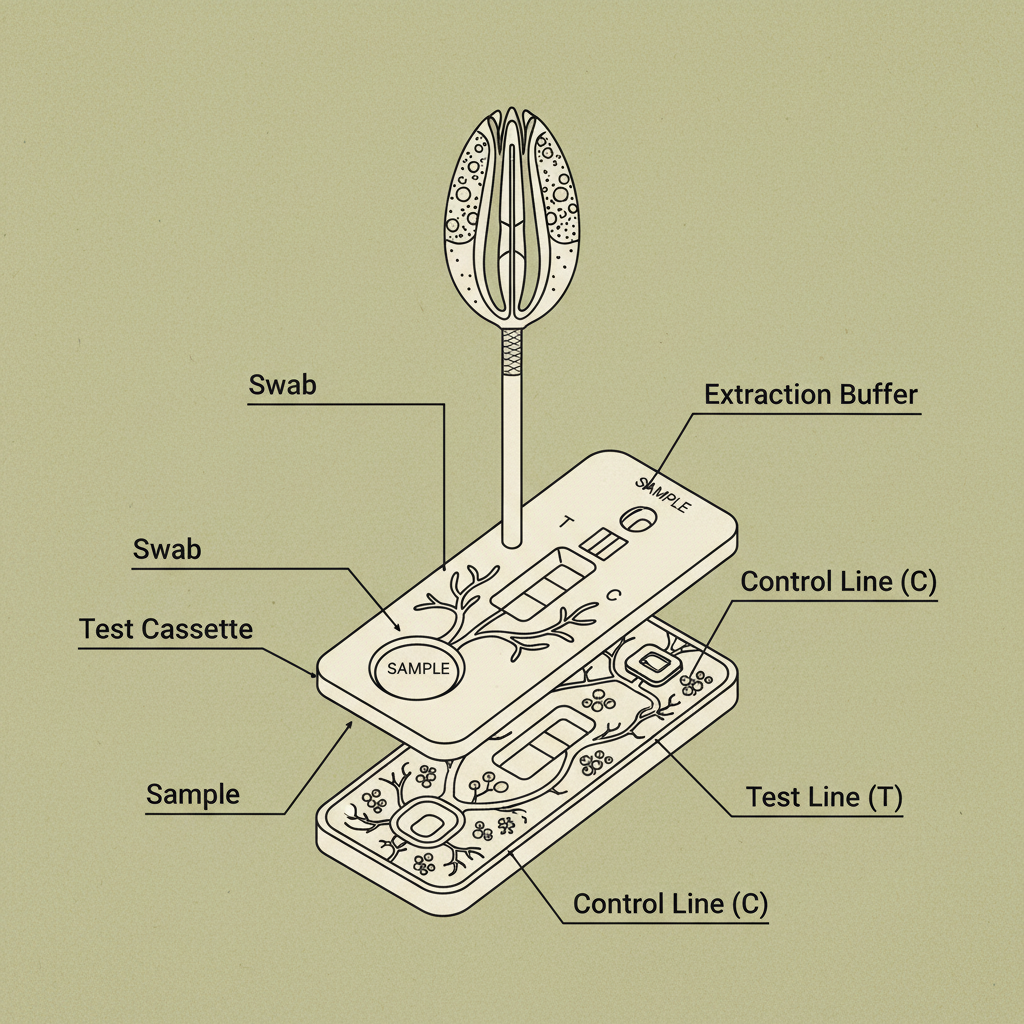 Swab

Extraction Buffer

SAMPLE

T

C

Swab

Control Line (C)

Test Cassette

SAMPLE

Sample

Test Line (T)

Control Line (C)